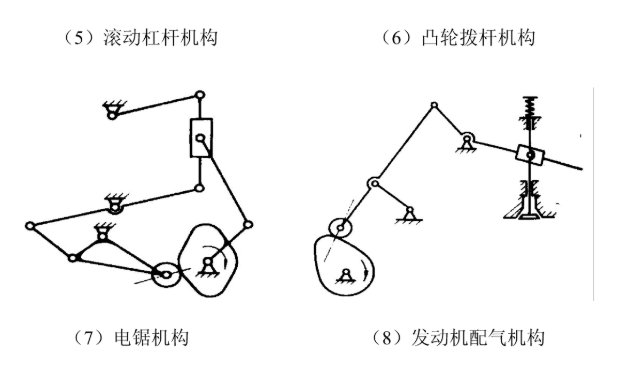 （5）滚动杠杆机构

（6）凸轮拨杆机构

（7）电锯机构

（8）发动机配气机构