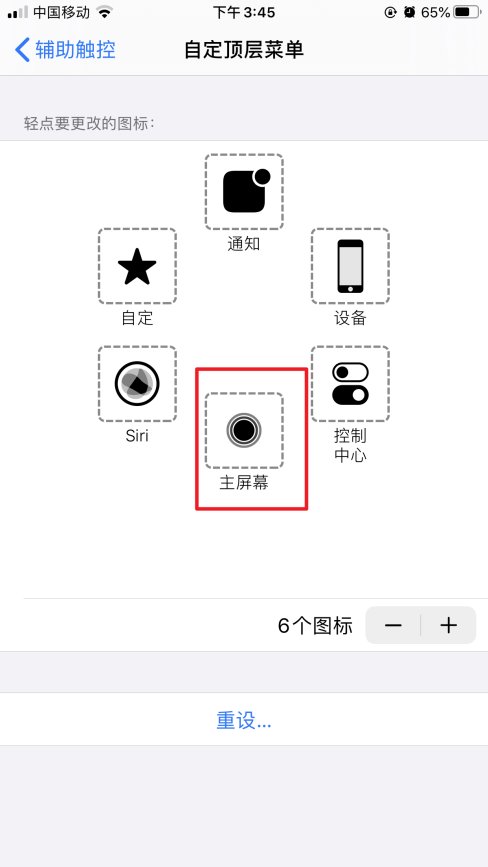 中国移动 下午 3:45 65%

辅助触控 自定顶层菜单

轻点要更改的图标：

通知

自定

设备

Siri

控制中心

主屏幕

6个图标 − +

重设...