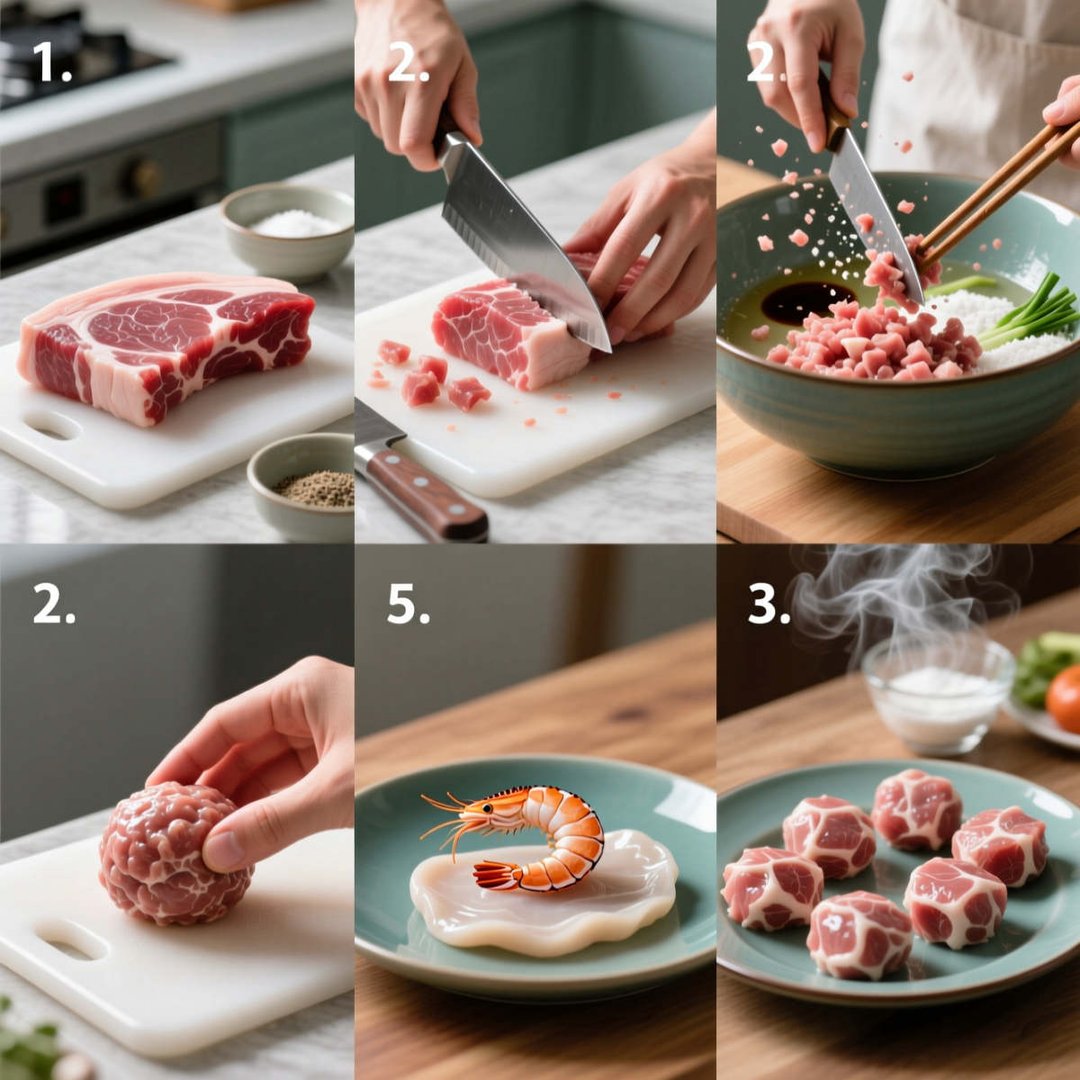 1.

2.

2.

2.

5.

3.